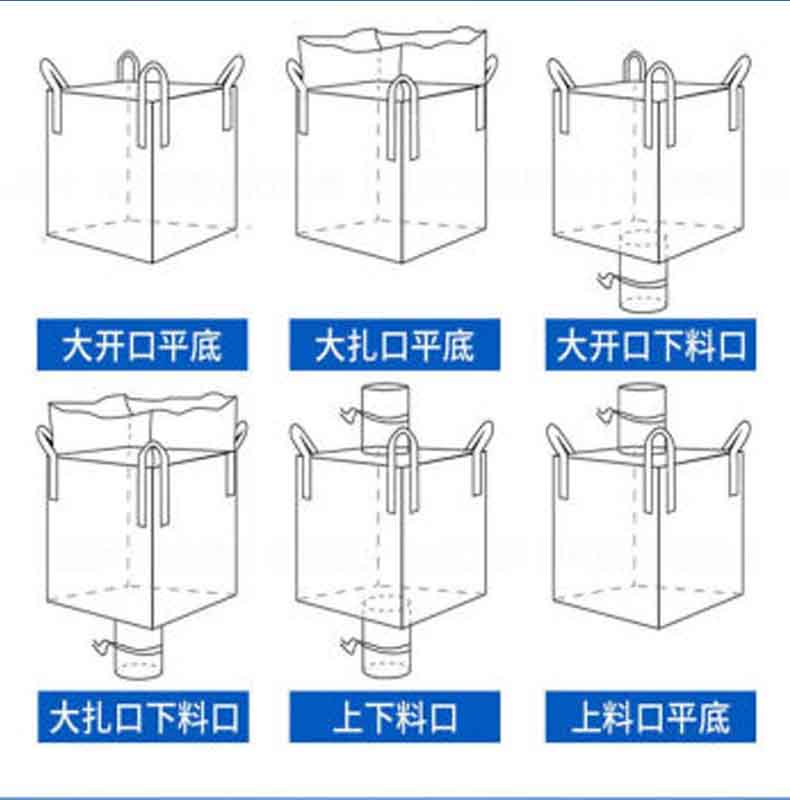 大开口平底

大扎口平底

大开口下料口

大扎口下料口

上下料口

上料口平底